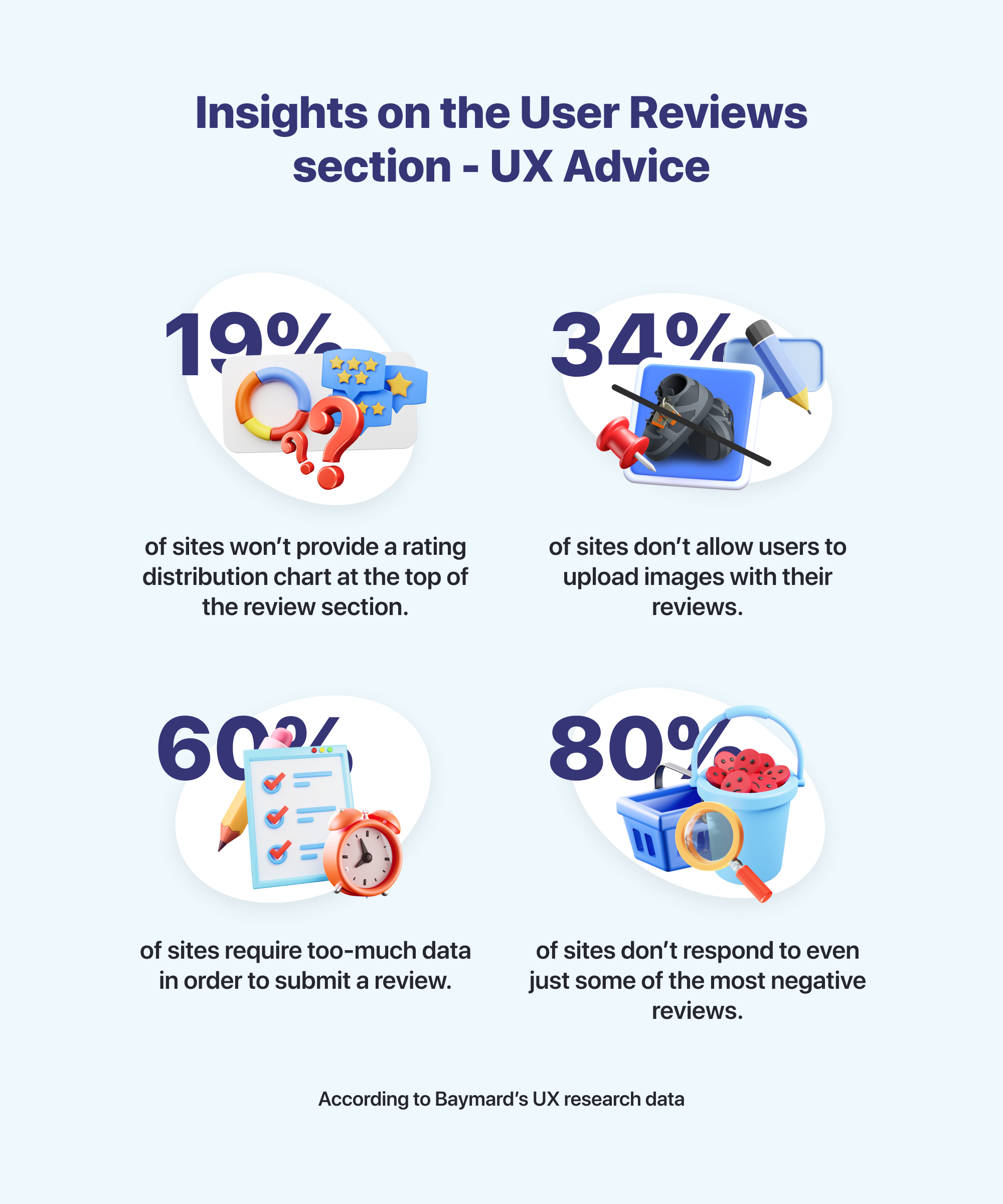 Insights on the User Reviews section - UX Advice

19%

of sites won't provide a rating distribution chart at the top of the review section.

34%

of sites don't allow users to upload images with their reviews.

60%

of sites require too-much data in order to submit a review.

80%

of sites don't respond to even just some of the most negative reviews.

According to Baymard's UX research data