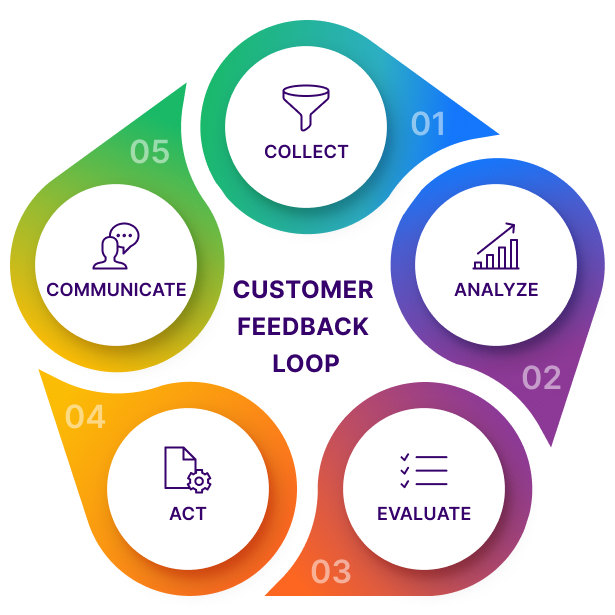 CUSTOMER FEEDBACK LOOP

01
COLLECT

02
ANALYZE

03
EVALUATE

04
ACT

05
COMMUNICATE