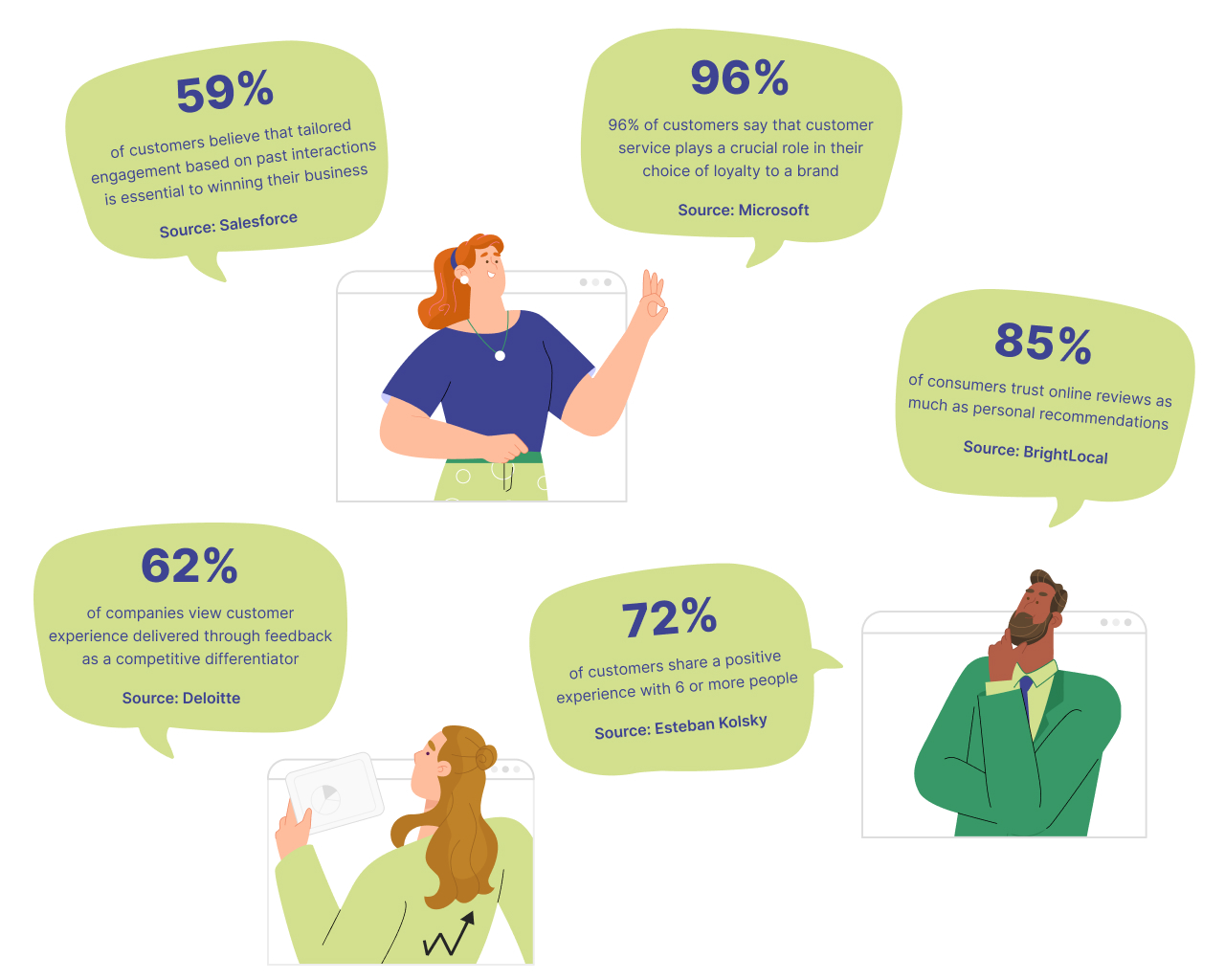 59%

of customers believe that tailored engagement based on past interactions is essential to winning their business

Source: Salesforce

96%

96% of customers say that customer service plays a crucial role in their choice of loyalty to a brand

Source: Microsoft

85%

of consumers trust online reviews as much as personal recommendations

Source: BrightLocal

62%

of companies view customer experience delivered through feedback as a competitive differentiator

Source: Deloitte

72%

of customers share a positive experience with 6 or more people

Source: Esteban Kolsky